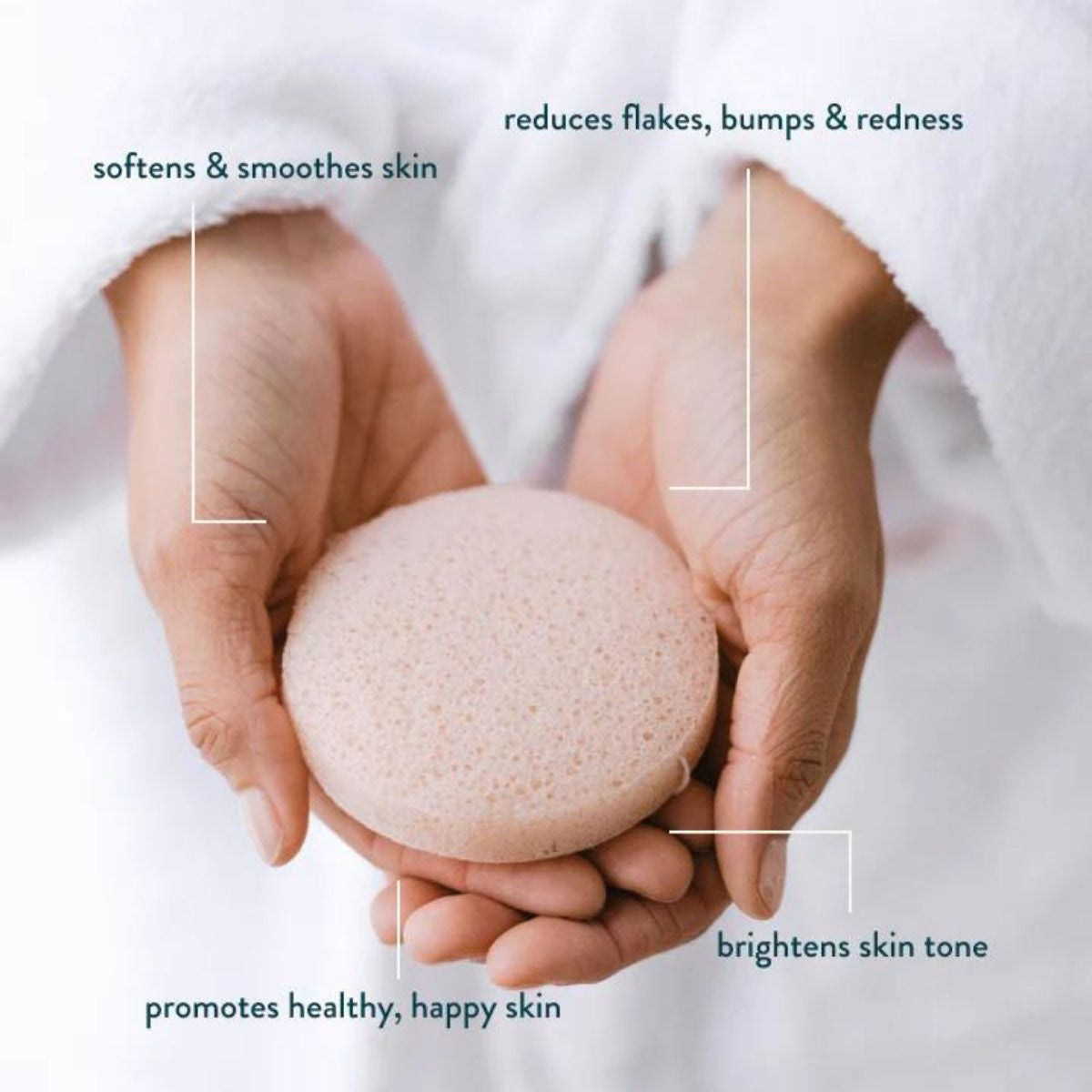 reduces flakes, bumps & redness

softens & smoothes skin

brightens skin tone

promotes healthy, happy skin