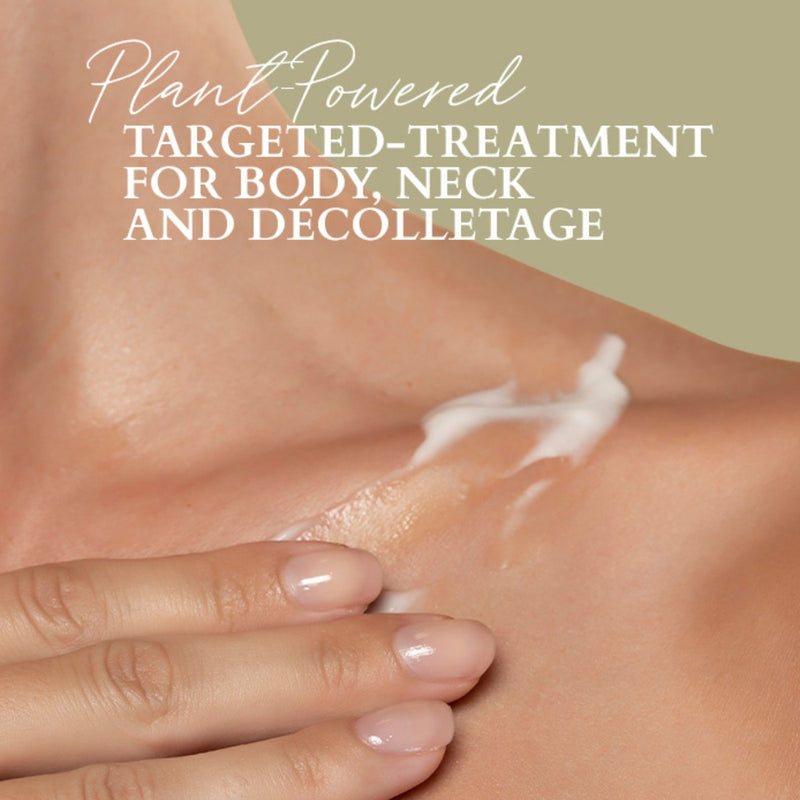 Plant-Powered
TARGETED-TREATMENT FOR BODY, NECK AND DÉCOLLETAGE