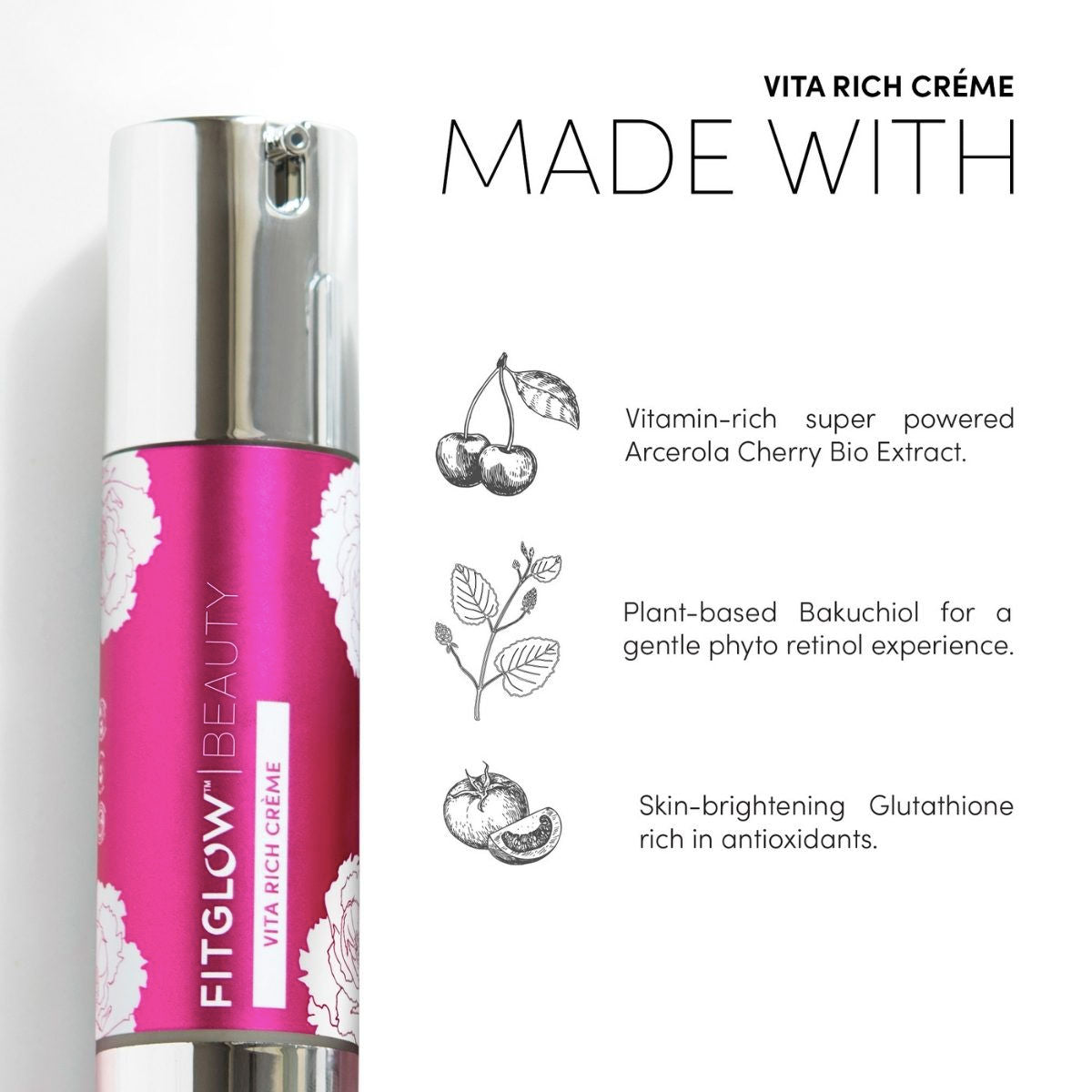 VITA RICH CRÉME

MADE WITH

Vitamin-rich super powered Arcerola Cherry Bio Extract.

Plant-based Bakuchiol for a gentle phyto retinol experience.

Skin-brightening Glutathione rich in antioxidants.

FITGLOW™ | BEAUTY

VITA RICH CRÈME