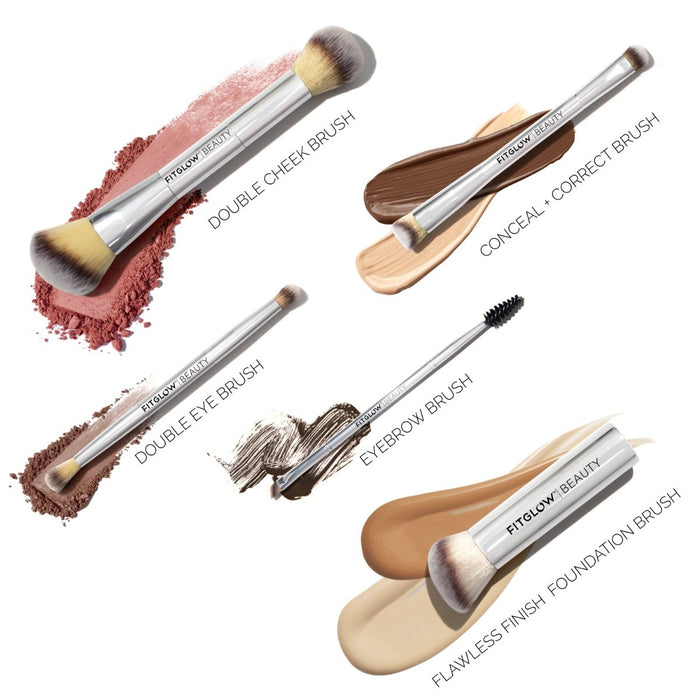 FITGLOW | BEAUTY
DOUBLE CHEEK BRUSH

FITGLOW | BEAUTY
CONCEAL + CORRECT BRUSH

FITGLOW | BEAUTY
DOUBLE EYE BRUSH

FITGLOW | BEAUTY
EYEBROW BRUSH

FITGLOW | BEAUTY
FLAWLESS FINISH FOUNDATION BRUSH