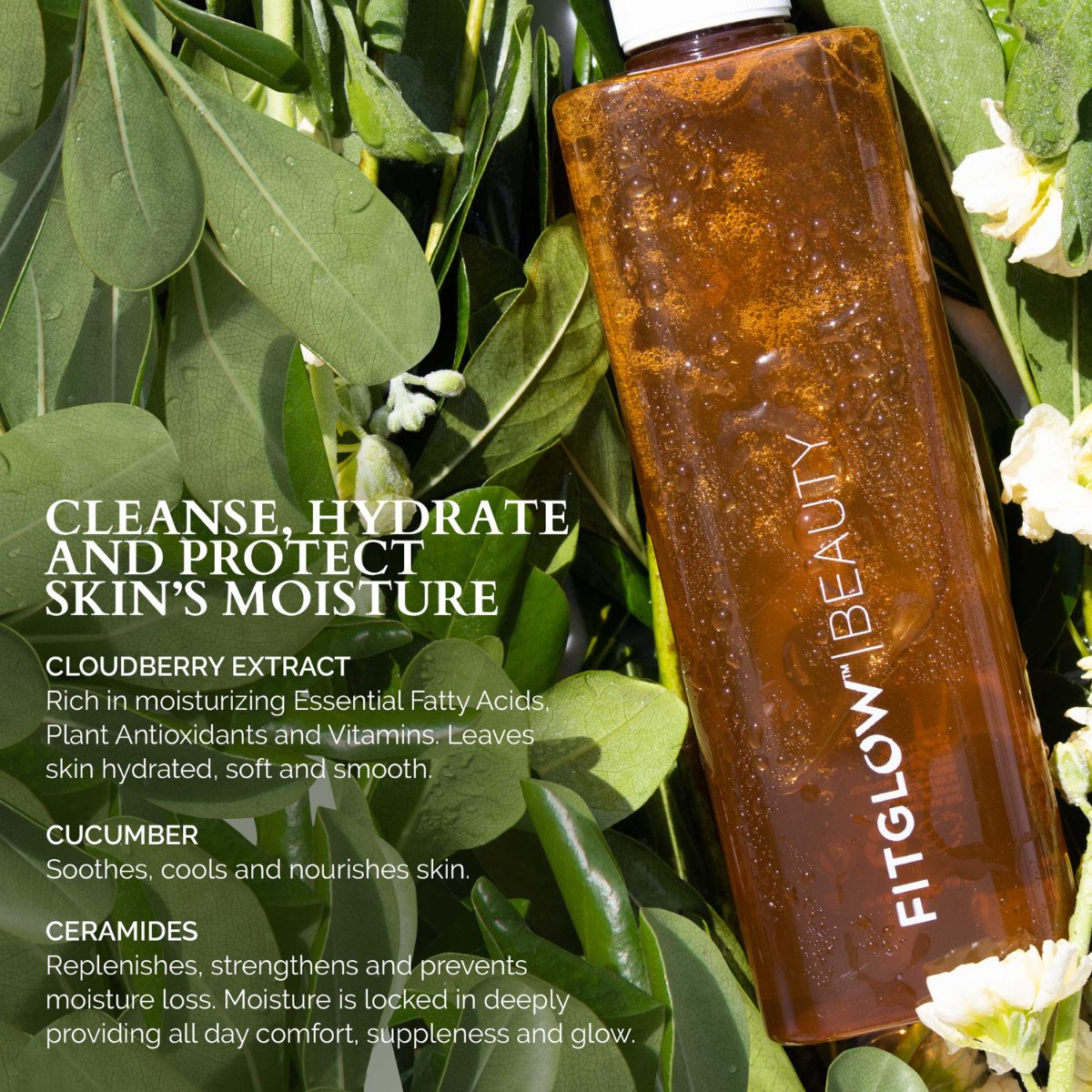 CLEANSE, HYDRATE AND PROTECT SKIN'S MOISTURE

CLOUDBERRY EXTRACT
Rich in moisturizing Essential Fatty Acids, Plant Antioxidants and Vitamins. Leaves skin hydrated, soft and smooth.

CUCUMBER
Soothes, cools and nourishes skin.

CERAMIDES
Replenishes, strengthens and prevents moisture loss. Moisture is locked in deeply providing all day comfort, suppleness and glow.

FITGLOW™ | BEAUTY