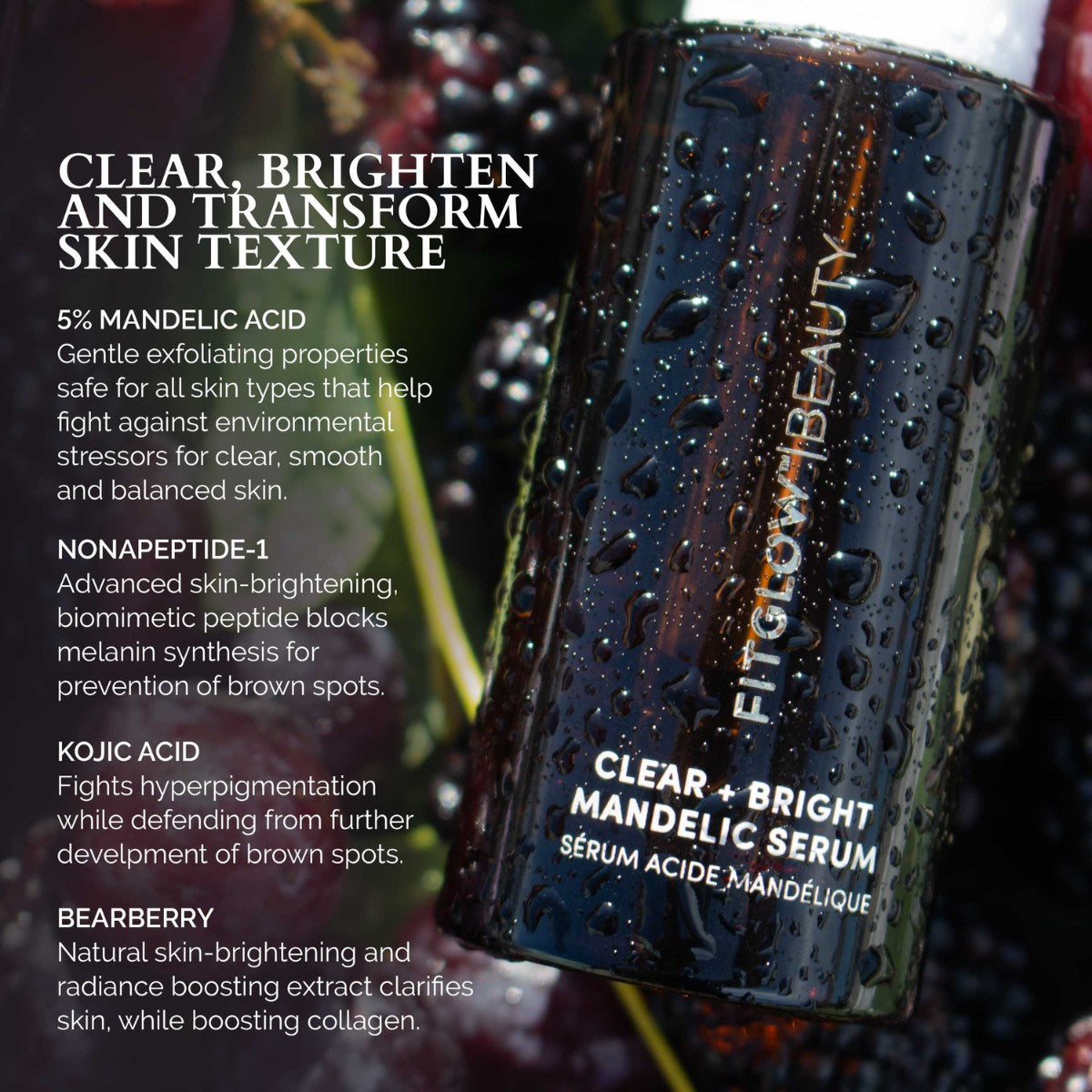 CLEAR, BRIGHTEN AND TRANSFORM SKIN TEXTURE

5% MANDELIC ACID
Gentle exfoliating properties safe for all skin types that help fight against environmental stressors for clear, smooth and balanced skin.

NONAPEPTIDE-1
Advanced skin-brightening, biomimetic peptide blocks melanin synthesis for prevention of brown spots.

KOJIC ACID
Fights hyperpigmentation while defending from further develpment of brown spots.

BEARBERRY
Natural skin-brightening and radiance boosting extract clarifies skin, while boosting collagen.

FITGLOW BEAUTY

CLEAR + BRIGHT
MANDELIC SERUM
SÉRUM ACIDE MANDÉLIQUE